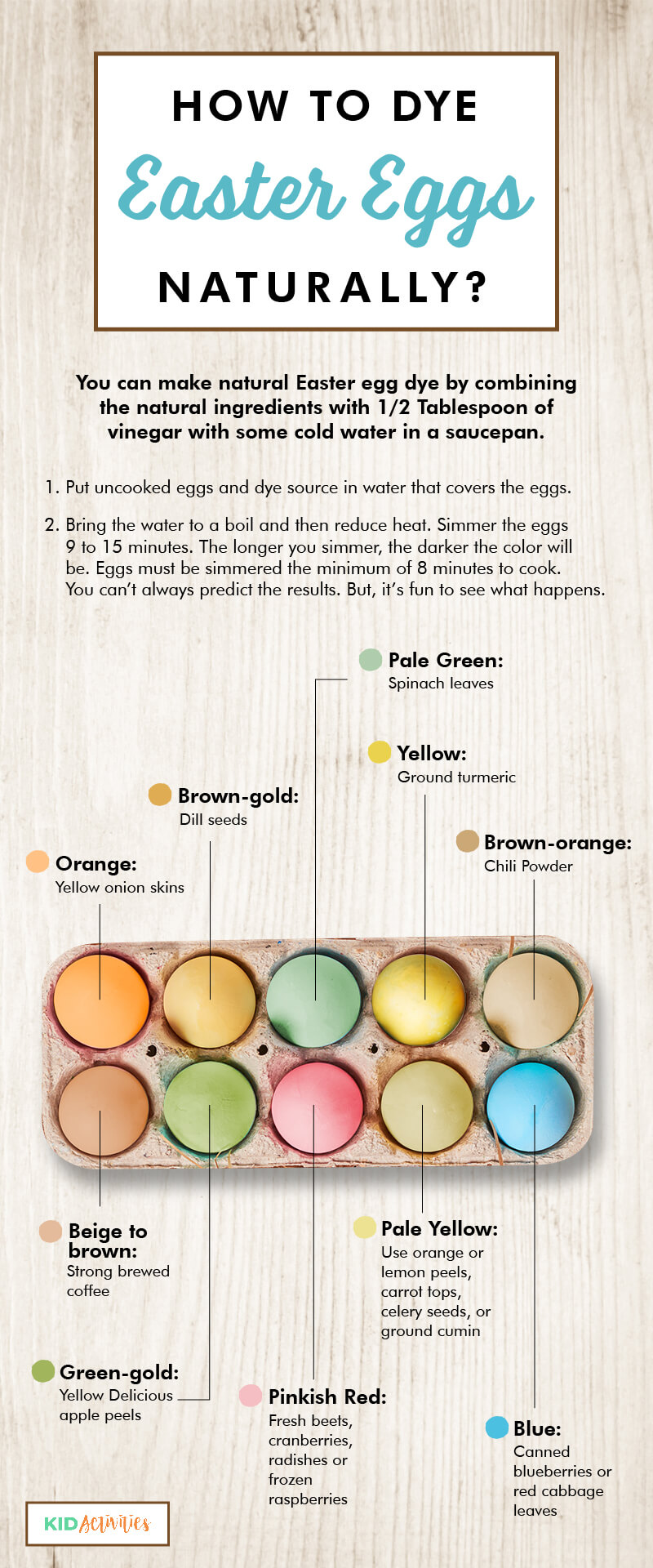 HOW TO DYE
Easter Eggs
NATURALLY?

You can make natural Easter egg dye by combining the natural ingredients with 1/2 Tablespoon of vinegar with some cold water in a saucepan.

1. Put uncooked eggs and dye source in water that covers the eggs.

2. Bring the water to a boil and then reduce heat. Simmer the eggs 9 to 15 minutes. The longer you simmer, the darker the color will be. Eggs must be simmered the minimum of 8 minutes to cook. You can't always predict the results. But, it's fun to see what happens.

Pale Green:
Spinach leaves

Yellow:
Ground turmeric

Brown-gold:
Dill seeds

Brown-orange:
Chili Powder

Orange:
Yellow onion skins

Beige to brown:
Strong brewed coffee

Pale Yellow:
Use orange or lemon peels, carrot tops, celery seeds, or ground cumin

Green-gold:
Yellow Delicious apple peels

Pinkish Red:
Fresh beets, cranberries, radishes or frozen raspberries

Blue:
Canned blueberries or red cabbage leaves

KID Activities