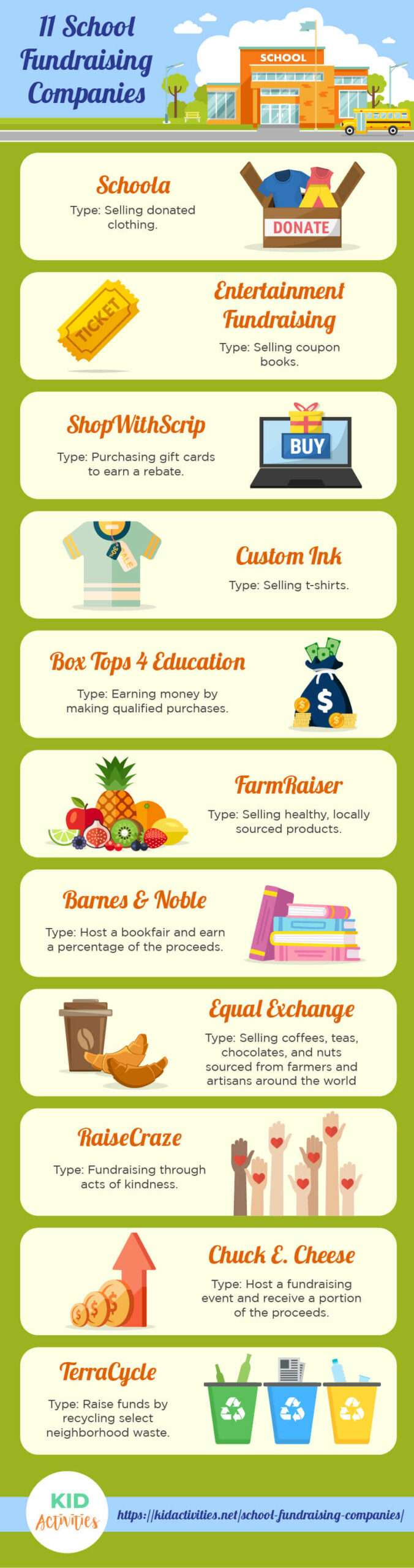 11 School Fundraising Companies

SCHOOL

Schoola
Type: Selling donated clothing.

DONATE

TICKET

Entertainment Fundraising
Type: Selling coupon books.

ShopWithScrip
Type: Purchasing gift cards to earn a rebate.

BUY

SALE

Custom Ink
Type: Selling t-shirts.

Box Tops 4 Education
Type: Earning money by making qualified purchases.

$

FarmRaiser
Type: Selling healthy, locally sourced products.

Barnes & Noble
Type: Host a bookfair and earn a percentage of the proceeds.

$

Equal Exchange
Type: Selling coffees, teas, chocolates, and nuts sourced from farmers and artisans around the world

RaiseCraze
Type: Fundraising through acts of kindness.

$ $ $

Chuck E. Cheese
Type: Host a fundraising event and receive a portion of the proceeds.

TerraCycle
Type: Raise funds by recycling select neighborhood waste.

KID Activities
https://kidactivities.net/school-fundraising-companies/